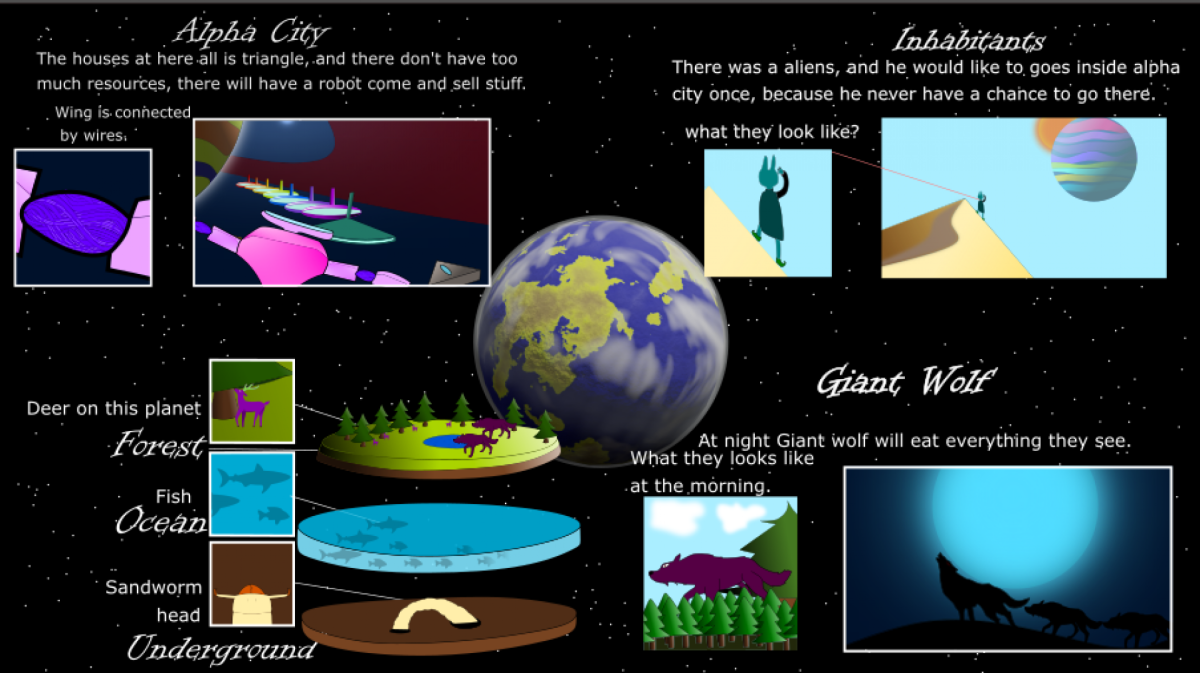 Alpha City
The houses at here all is triangle, and there don't have too much resources, there will have a robot come and sell stuff.

Wing is connected by wires.

Inhabitants
There was a aliens, and he would like to goes inside alpha city once, because he never have a chance to go there.

what they look like?

Deer on this planet
Forest

Fish
Ocean

Sandworm head
Underground

Giant Wolf
At night Giant wolf will eat everything they see.

What they looks like at the morning.