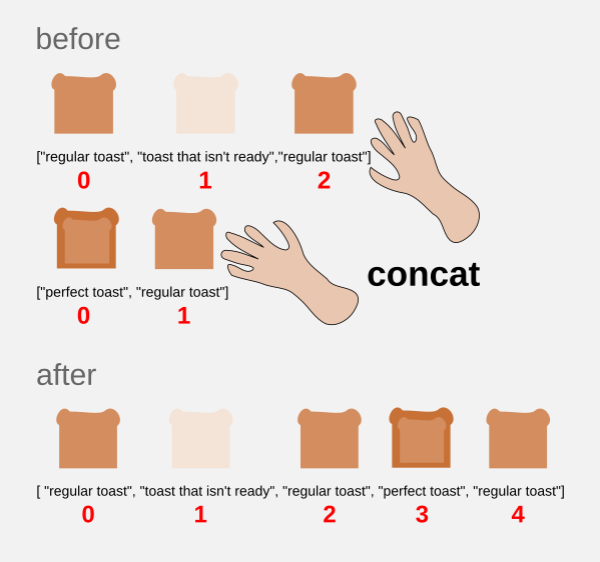 before

["regular toast", "toast that isn't ready","regular toast"]
0 1 2

["perfect toast", "regular toast"]
0 1

concat

after

[ "regular toast", "toast that isn't ready", "regular toast", "perfect toast", "regular toast"]
0 1 2 3 4